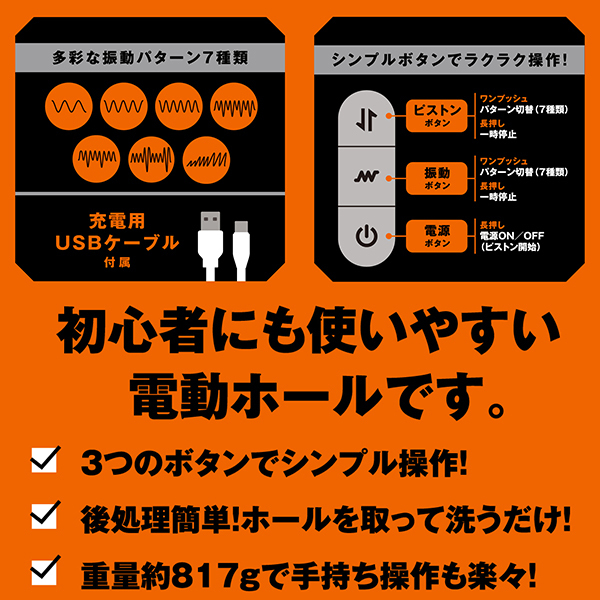 多彩な振動パターン7種類

充電用
USBケーブル
付属

シンプルボタンでラクラク操作!

ピストン
ボタン

ワンプッシュ
パターン切替(7種類)
長押し
一時停止

振動
ボタン

ワンプッシュ
パターン切替(7種類)
長押し
一時停止

電源
ボタン

長押し
電源ON/OFF
(ピストン開始)

初心者にも使いやすい
電動ホールです。

3つのボタンでシンプル操作!

後処理簡単!ホールを取って洗うだけ!

重量約817gで手持ち操作も楽々!